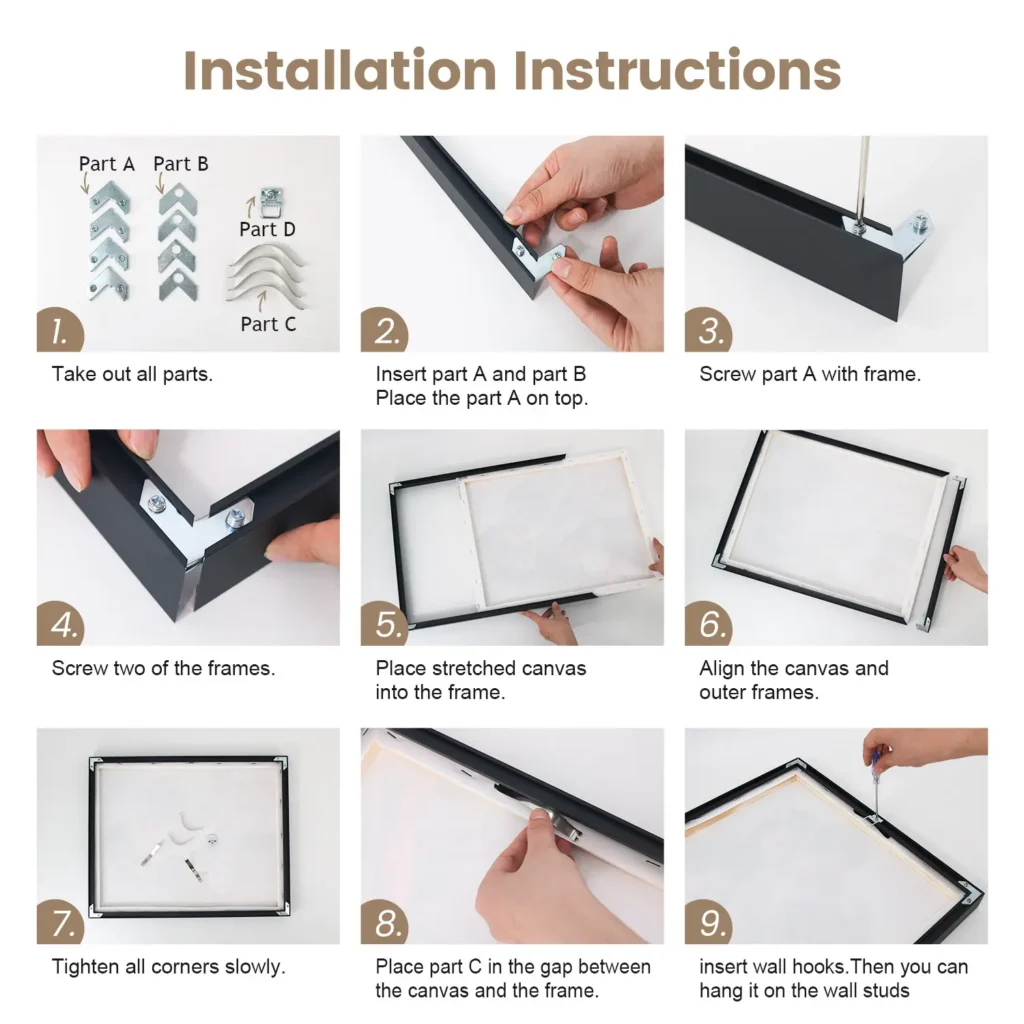 Installation Instructions

Part A
Part B
Part D
Part C
1.
Take out all parts.

2.
Insert part A and part B
Place the part A on top.

3.
Screw part A with frame.

4.
Screw two of the frames.

5.
Place stretched canvas into the frame.

6.
Align the canvas and outer frames.

7.
Tighten all corners slowly.

8.
Place part C in the gap between the canvas and the frame.

9.
insert wall hooks.Then you can hang it on the wall studs