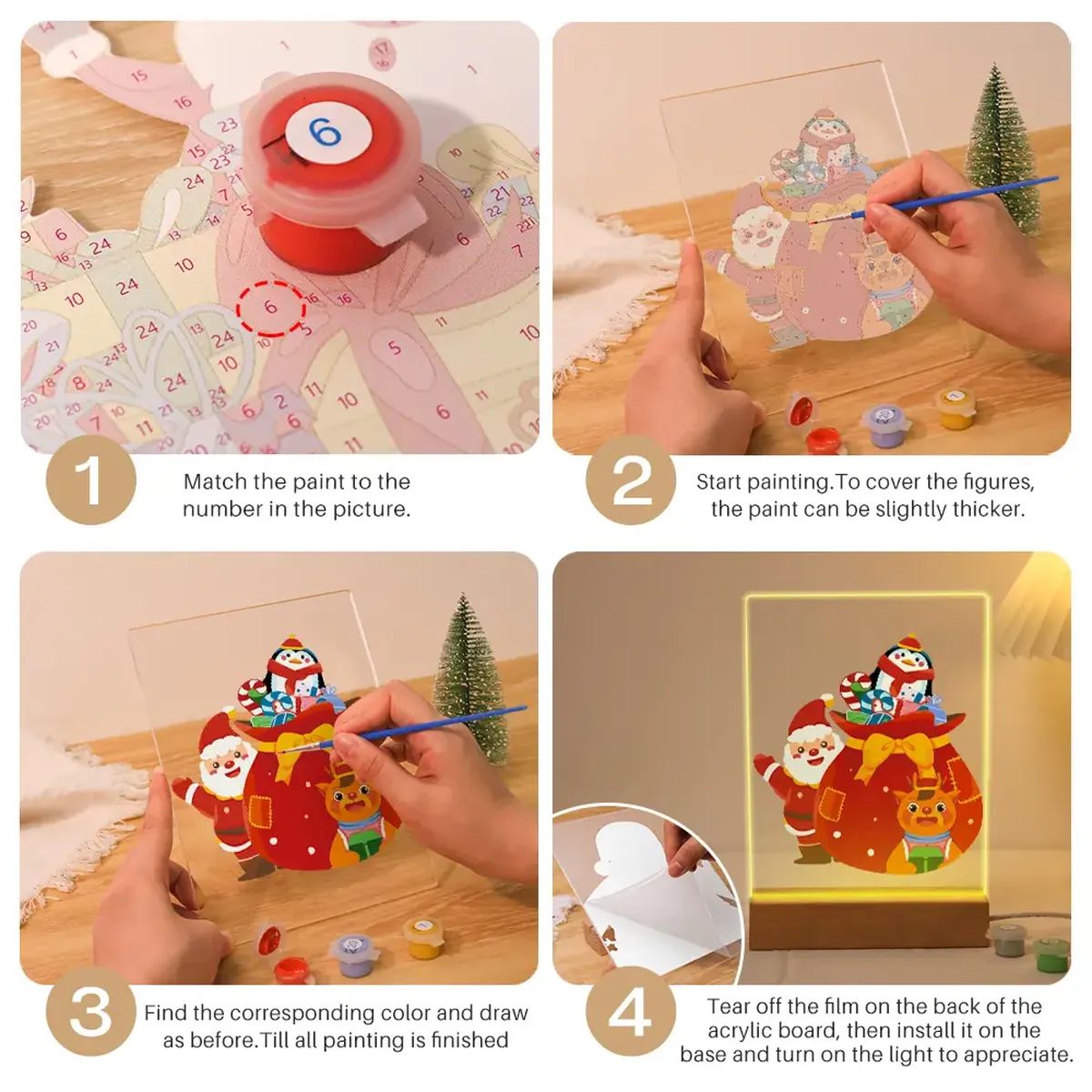 6

6

1
Match the paint to the number in the picture.

2
Start painting.To cover the figures, the paint can be slightly thicker.

3
Find the corresponding color and draw as before.Till all painting is finished

4
Tear off the film on the back of the acrylic board, then install it on the base and turn on the light to appreciate.